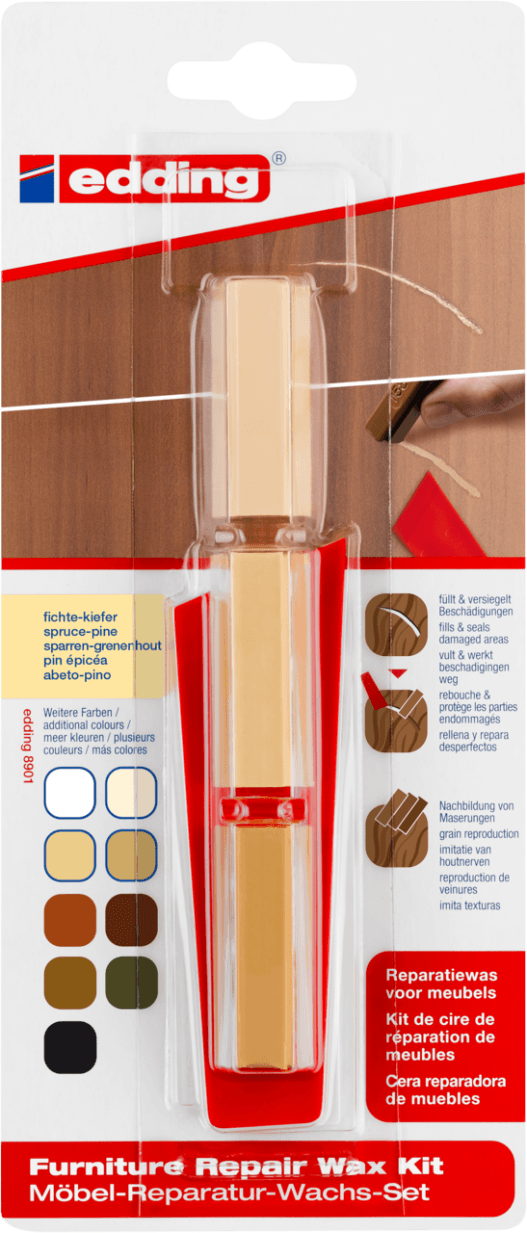 edding®

fichte-kiefer
spruce-pine
sparren-grenenhout
pin épicéa
abeto-pino

edding 8901

Weitere Farben / additional colours / meer kleuren / plusieurs couleurs / más colores

füllt & versiegelt Beschädigungen
fills & seals damaged areas
vult & werkt beschadigingen weg
rebouche & protège les parties endommagés
rellena y repara desperfectos

Nachbildung von Maserungen
grain reproduction
imitatie van houtnerven
reproduction de veinures
imita texturas

Reparatiewas voor meubels
Kit de cire de réparation de meubles
Cera reparadora de muebles

Furniture Repair Wax Kit
Möbel-Reparatur-Wachs-Set