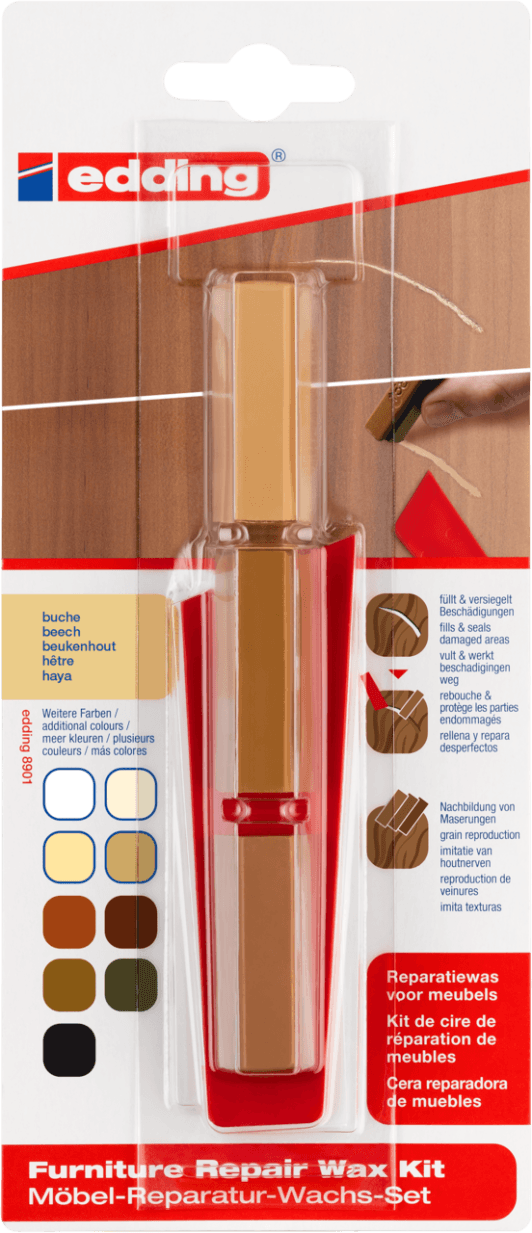 edding®

buche
beech
beukenhout
hêtre
haya

edding 8901

Weitere Farben / additional colours / meer kleuren / plusieurs couleurs / más colores

füllt & versiegelt Beschädigungen
fills & seals damaged areas
vult & werkt beschadigingen weg
rebouche & protège les parties endommagés
rellena y repara desperfectos

Nachbildung von Maserungen
grain reproduction
imitatie van houtnerven
reproduction de veinures
imita texturas

Reparatiewas voor meubels
Kit de cire de réparation de meubles
Cera reparadora de muebles

Furniture Repair Wax Kit
Möbel-Reparatur-Wachs-Set