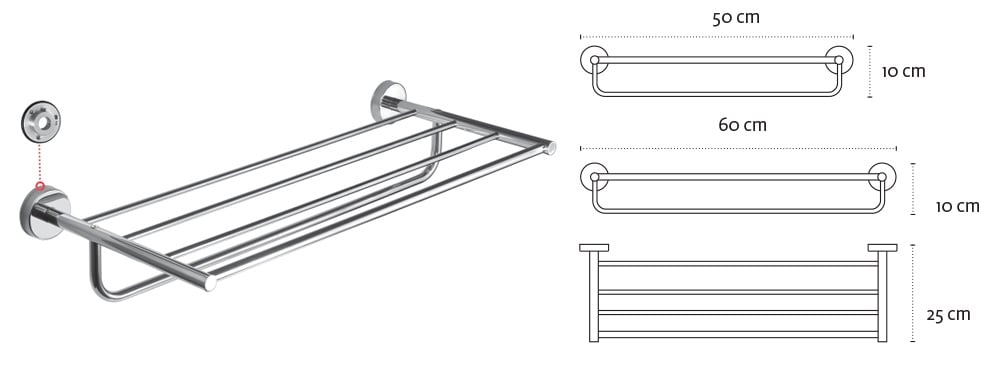 50 cm

10 cm

60 cm

10 cm

25 cm