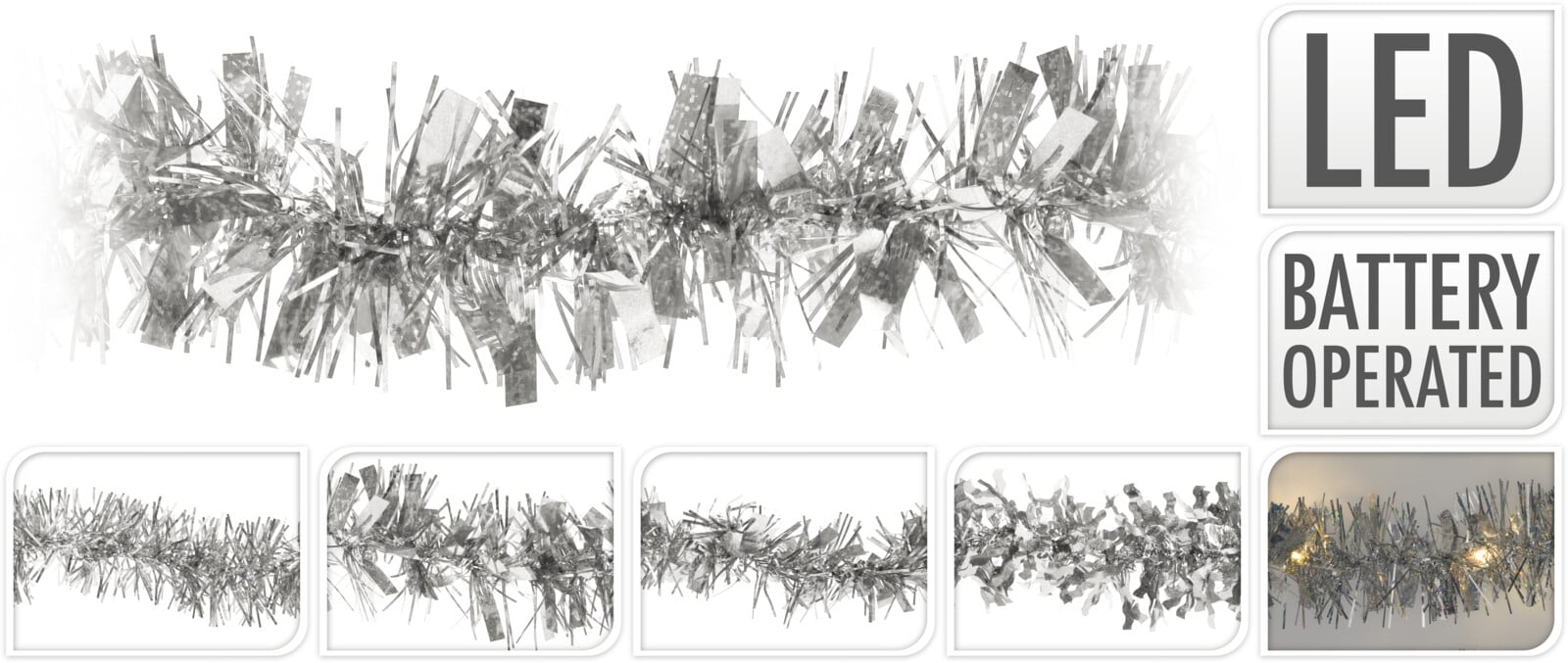 LED

BATTERY OPERATED